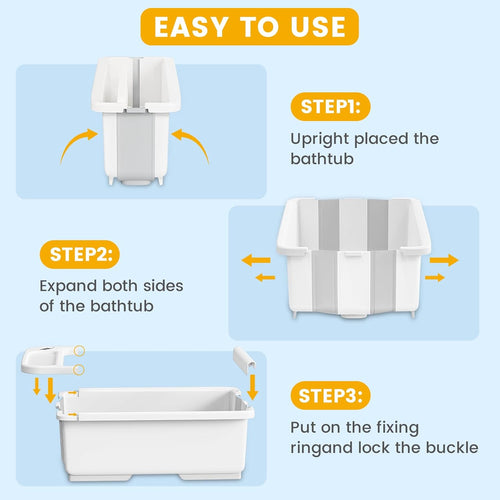 EASY TO USE

STEP1:

Upright placed the bathtub

STEP2:

Expand both sides of the bathtub

STEP3:

Put on the fixing ringand lock the buckle